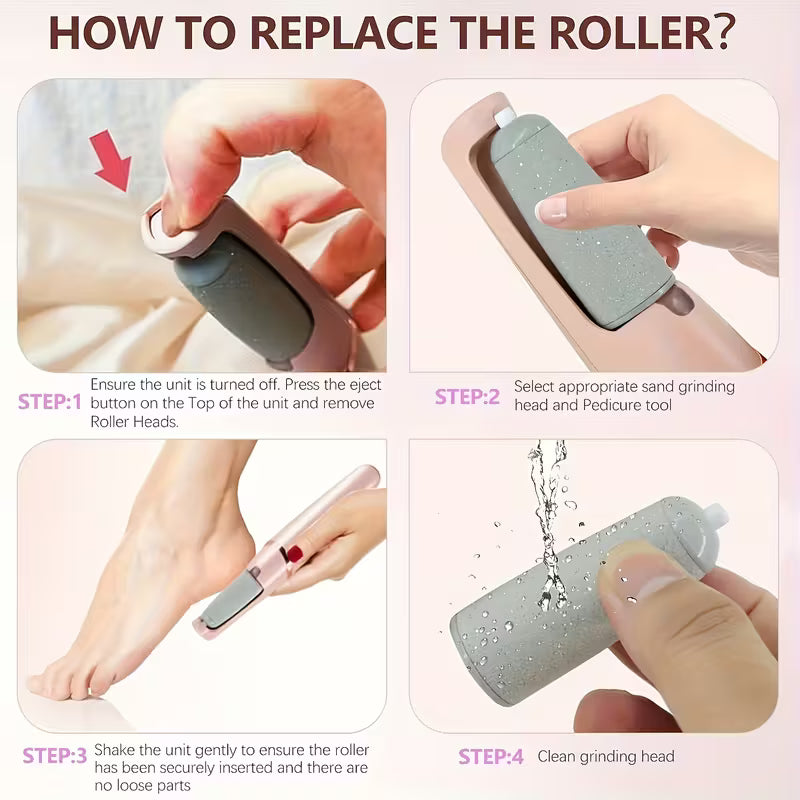 HOW TO REPLACE THE ROLLER?

STEP:1 Ensure the unit is turned off. Press the eject button on the Top of the unit and remove Roller Heads.

STEP:2 Select appropriate sand grinding head and Pedicure tool

STEP:3 Shake the unit gently to ensure the roller has been securely inserted and there are no loose parts

STEP:4 Clean grinding head