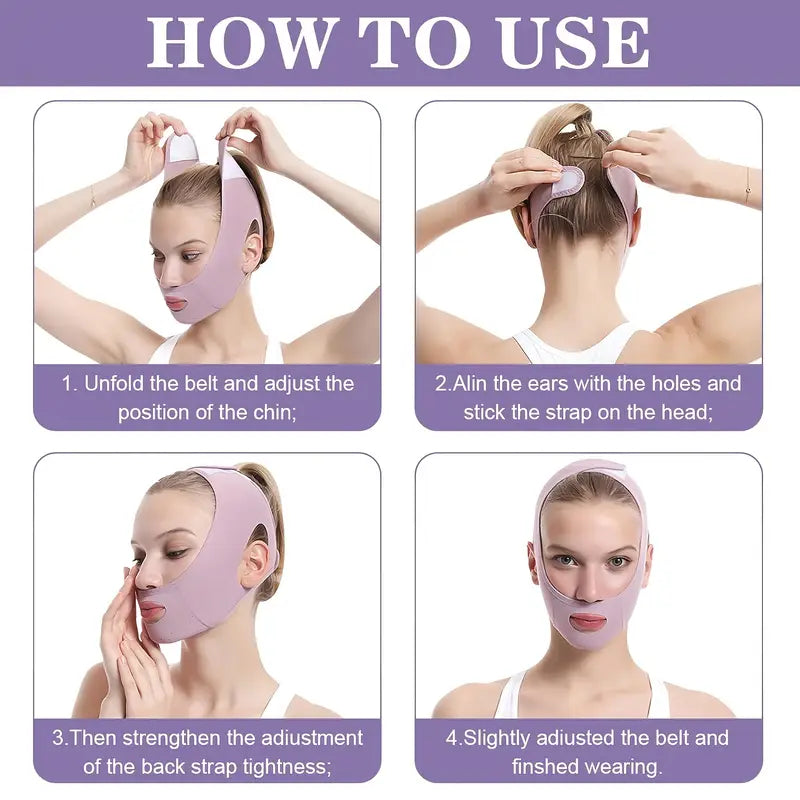 HOW TO USE

1. Unfold the belt and adjust the position of the chin;

2.Alin the ears with the holes and stick the strap on the head;

3.Then strengthen the adiustment of the back strap tightness;

4.Slightly adiusted the belt and finshed wearing.