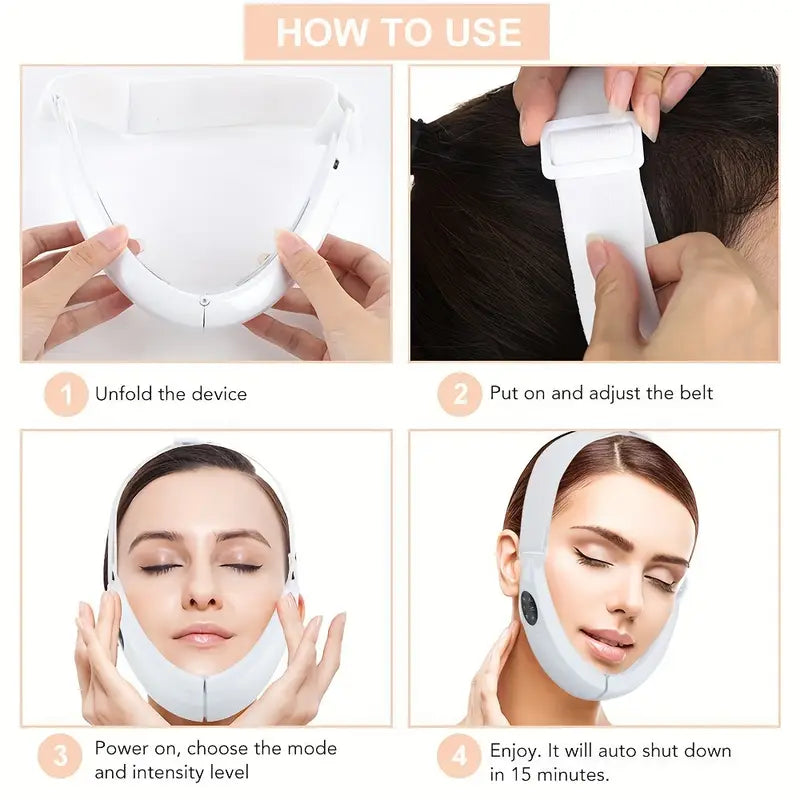 HOW TO USE

1 Unfold the device

2 Put on and adjust the belt

3 Power on, choose the mode and intensity level

4 Enjoy. It will auto shut down in 15 minutes.